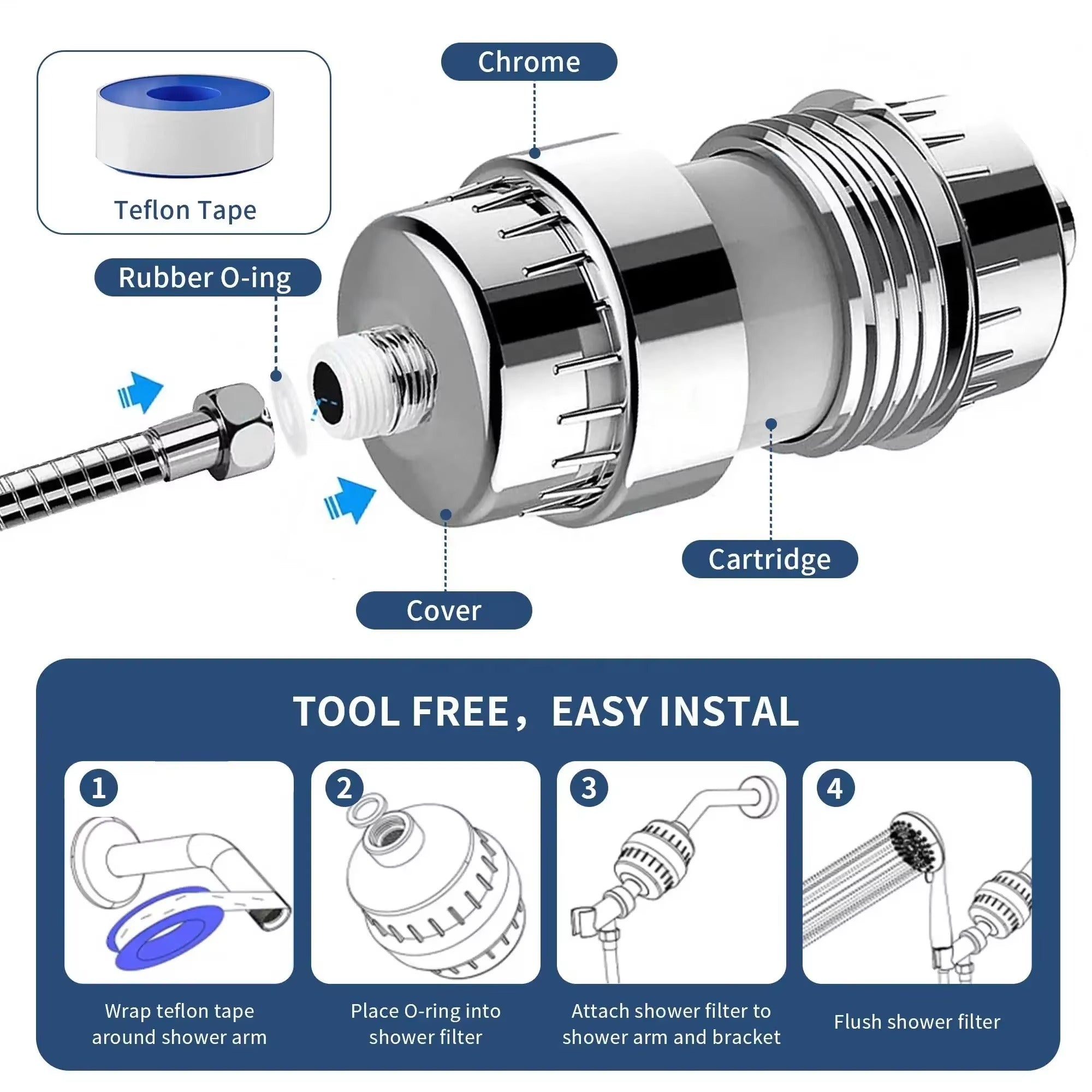 Teflon Tape

Chrome

Rubber O-ing

Cartridge

Cover

TOOL FREE， EASY INSTAL

1

Wrap teflon tape around shower arm

2

Place O-ring into shower filter

3

Attach shower filter to shower arm and bracket

4

Flush shower filter