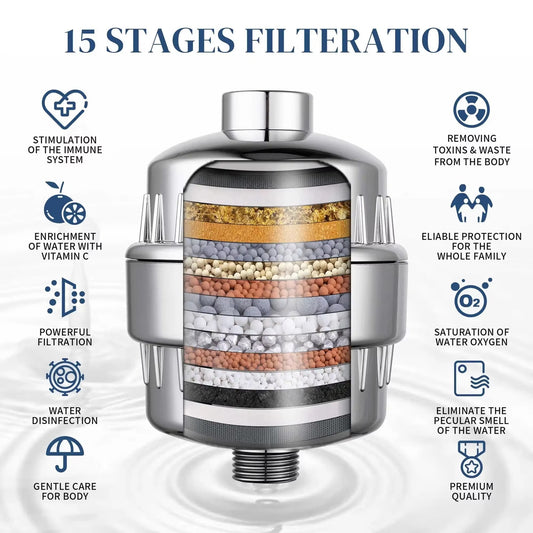 15 STAGES FILTERATION

STIMULATION OF THE IMMUNE SYSTEM

ENRICHMENT OF WATER WITH VITAMIN C

POWERFUL FILTRATION

WATER DISINFECTION

GENTLE CARE FOR BODY

REMOVING TOXINS & WASTE FROM THE BODY

ELIABLE PROTECTION FOR THE WHOLE FAMILY

$O_2$

SATURATION OF WATER OXYGEN

ELIMINATE THE PECULAR SMELL OF THE WATER

PREMIUM QUALITY